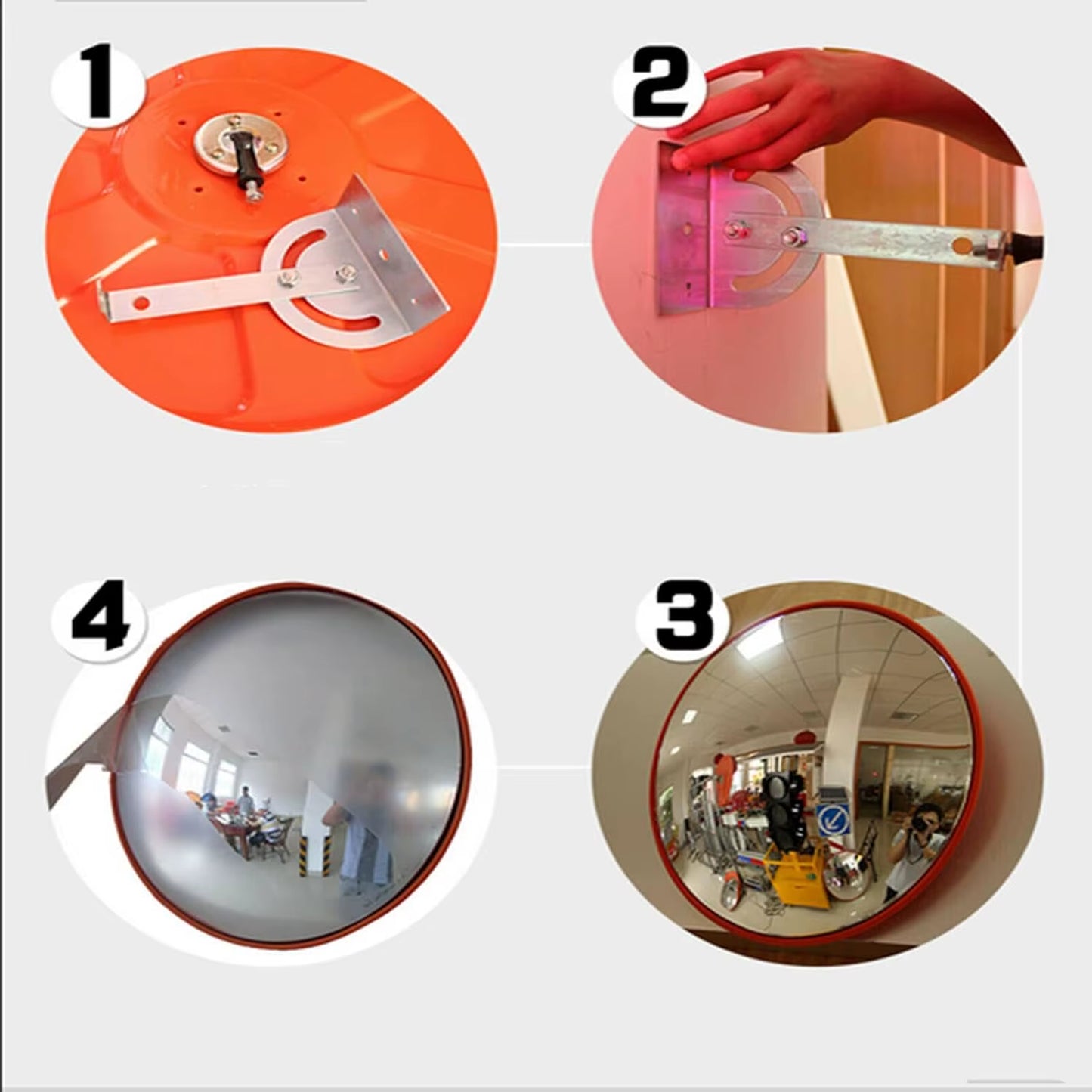 1

2

4

3